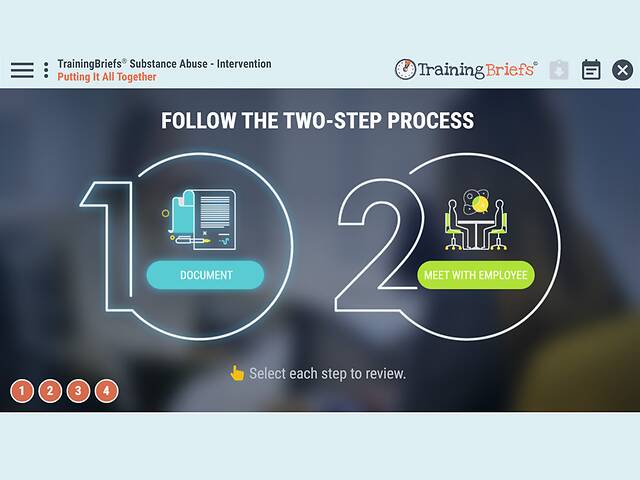 TrainingBriefs® Substance Abuse - Intervention
Putting It All Together

TrainingBriefs®

FOLLOW THE TWO-STEP PROCESS

1

DOCUMENT

2

MEET WITH EMPLOYEE

Select each step to review.

1 2 3 4